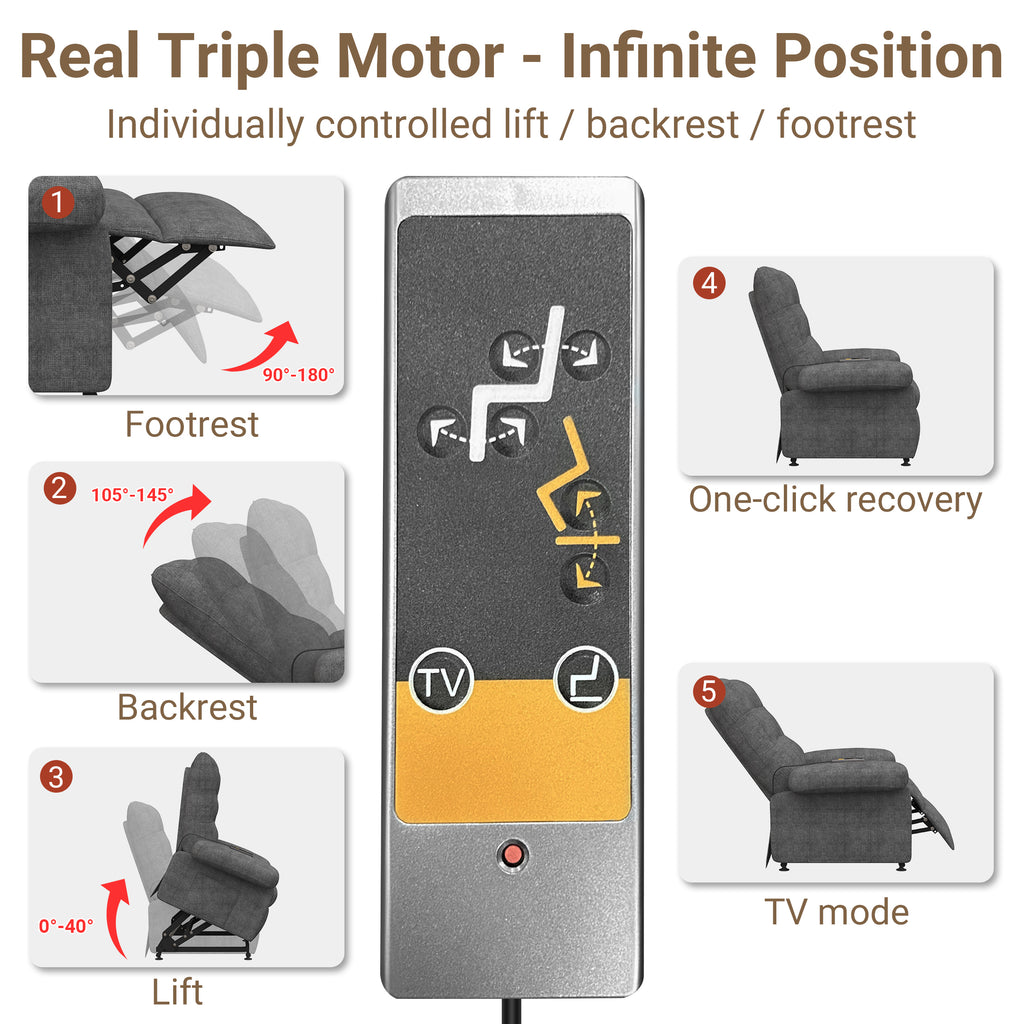 Real Triple Motor - Infinite Position

Individually controlled lift / backrest / footrest

1
90°-180°
Footrest

2
105°-145°
Backrest

3
0°-40°
Lift

TV

4
One-click recovery

5
TV mode