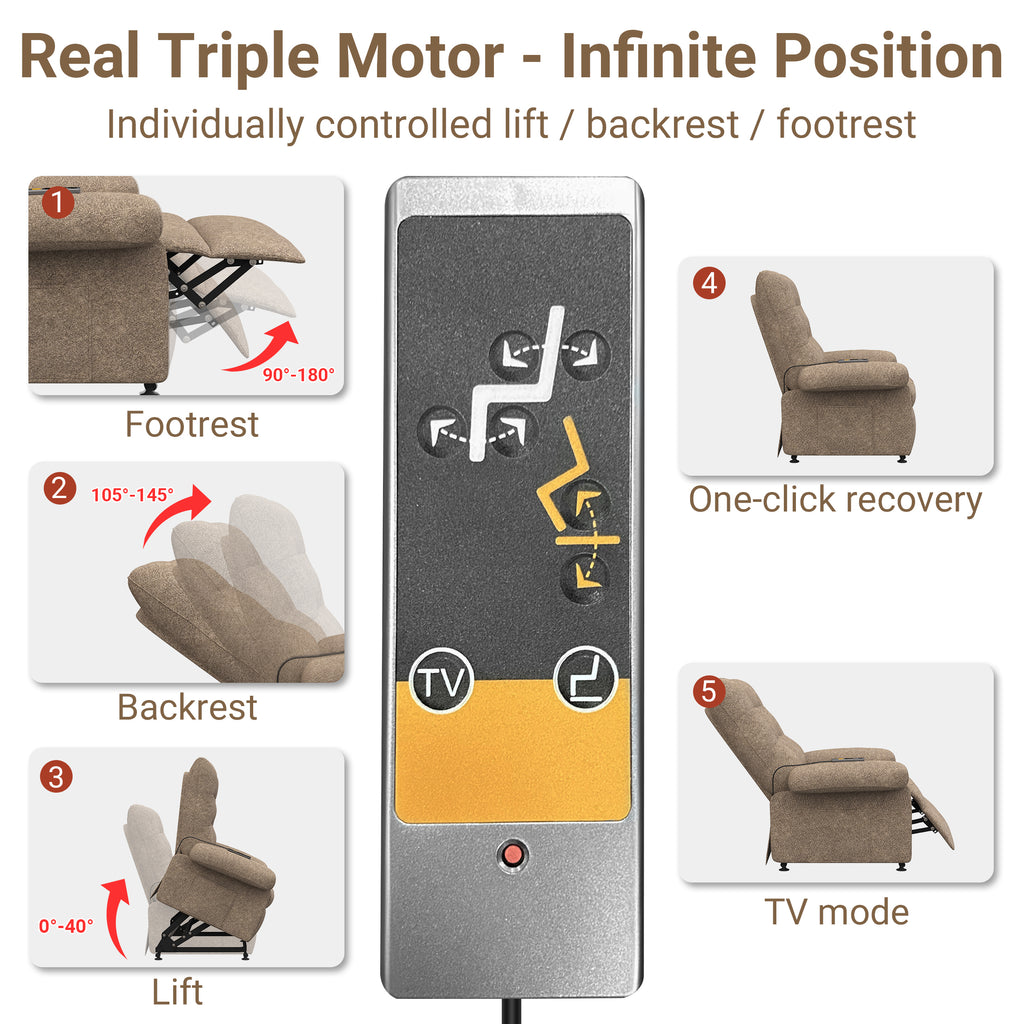 Real Triple Motor - Infinite Position

Individually controlled lift / backrest / footrest

1

90°-180°

Footrest

2

105°-145°

Backrest

3

0°-40°

Lift

TV

4

One-click recovery

5

TV mode